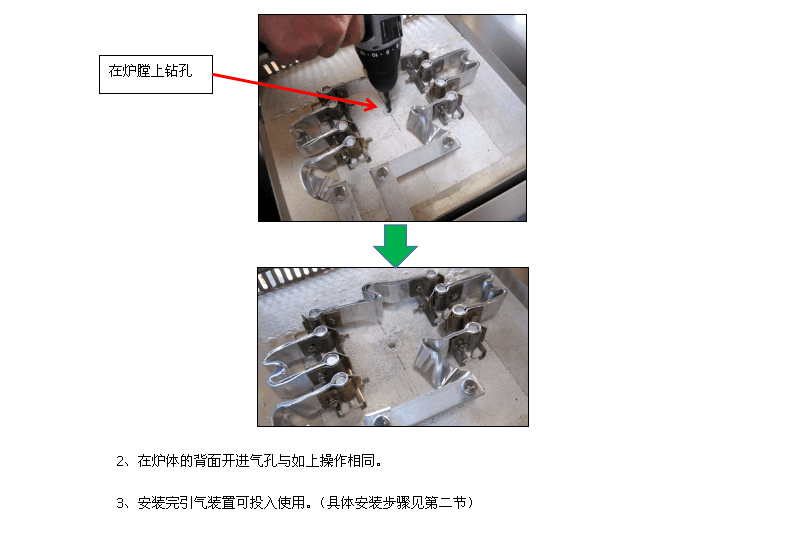 在炉膛上钻孔

2、在炉体的背面开进气孔与如上操作相同。

3、安装完引气装置可投入使用。（具体安装步骤见第二节）