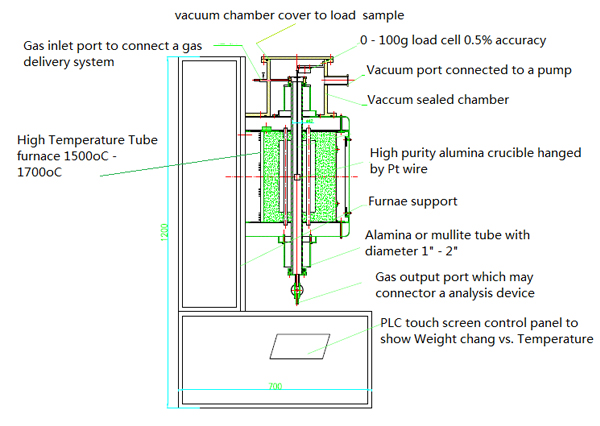 vacuum chamber cover to load sample

Gas inlet port to connect a gas delivery system

0 - 100g load cell 0.5% accuracy

Vacuum port connected to a pump

Vaccum sealed chamber

High Temperature Tube furnace 1500oC - 1700oC

High purity alumina crucible hanged by Pt wire

Furnae support

Alamina or mullite tube with diameter 1" - 2"

Gas output port which may connector a analysis device

PLC touch screen control panel to show Weight chang vs. Temperature

1200

700