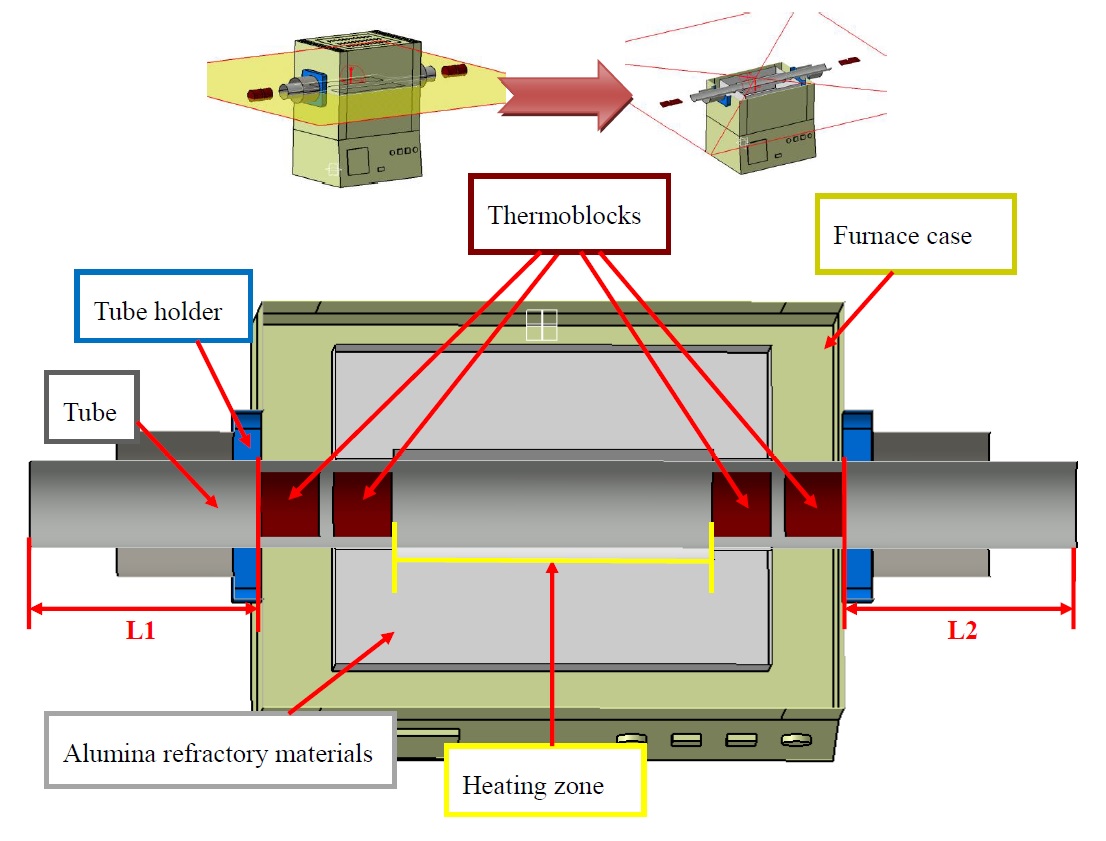 Thermoblocks

Furnace case

Tube holder

Tube

L1

L2

Alumina refractory materials

Heating zone