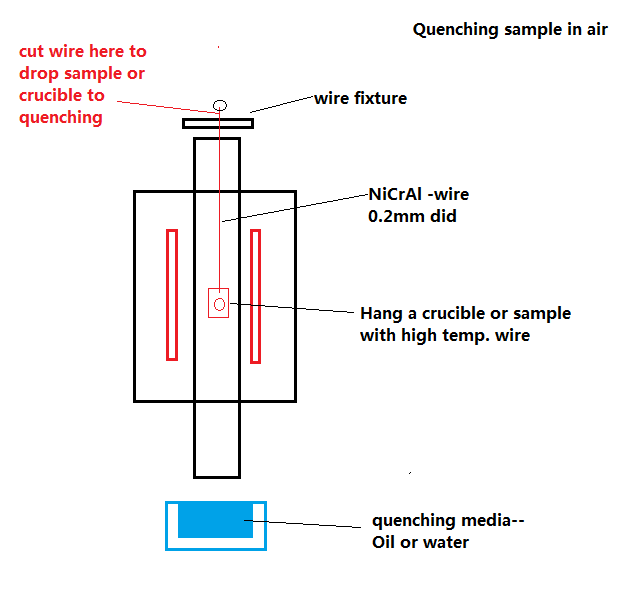 Quenching sample in air

cut wire here to drop sample or crucible to quenching

wire fixture

NiCrAl -wire
0.2mm did

Hang a crucible or sample with high temp. wire

quenching media--
Oil or water